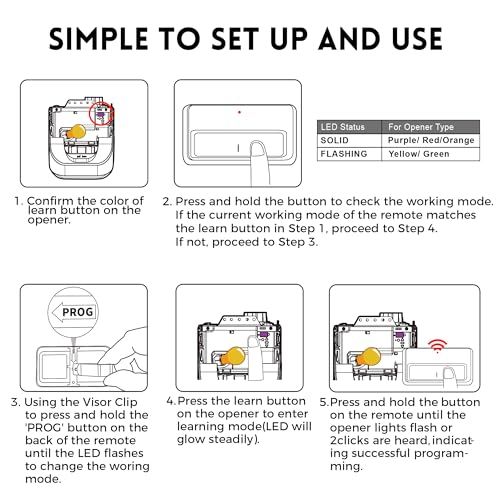 SIMPLE TO SET UP AND USE

| LED Status | For Opener Type |
|---|---|
| SOLID | Purple/ Red/Orange |
| FLASHING | Yellow/ Green |

1. Confirm the color of learn button on the opener.

2. Press and hold the button to check the working mode. If the current working mode of the remote matches the learn button in Step 1, proceed to Step 4. If not, proceed to Step 3.

PROG

3. Using the Visor Clip to press and hold the 'PROG' button on the back of the remote until the LED flashes to change the woring mode.

4. Press the learn button on the opener to enter learning mode(LED will glow steadily).

5. Press and hold the button on the remote until the opener lights flash or 2clicks are heard, indicating successful programming.